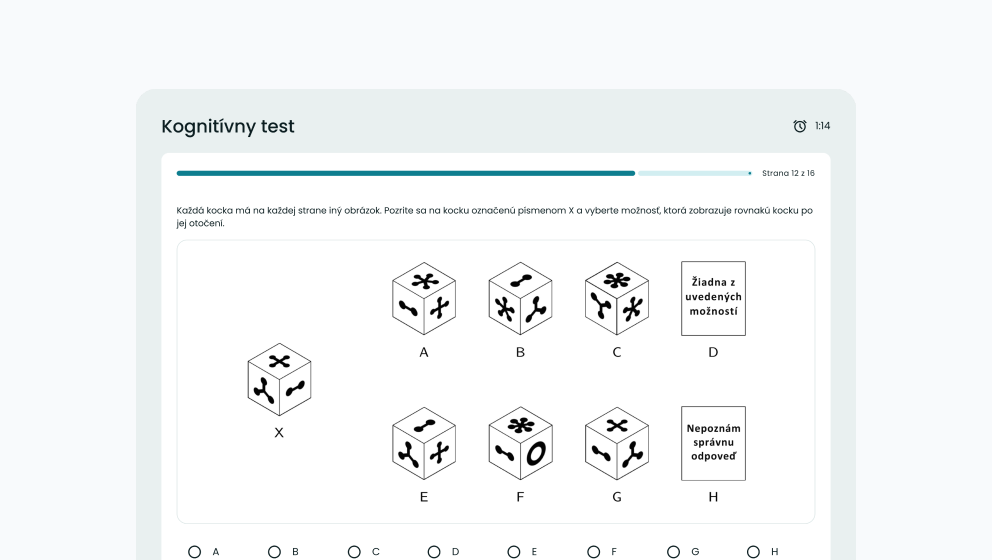 Kognitívny test

1:14

Strana 12 z 16

Každá kocka má na každej strane iný obrázok. Pozrite sa na kocku označenú písmenom X a vyberte možnosť, ktorá zobrazuje rovnakú kocku po jej otočení.

X

A

B

C

Žiadna z uvedených možností

D

E

F

G

Nepoznám správnu odpoveď

H

A B C D E F G H